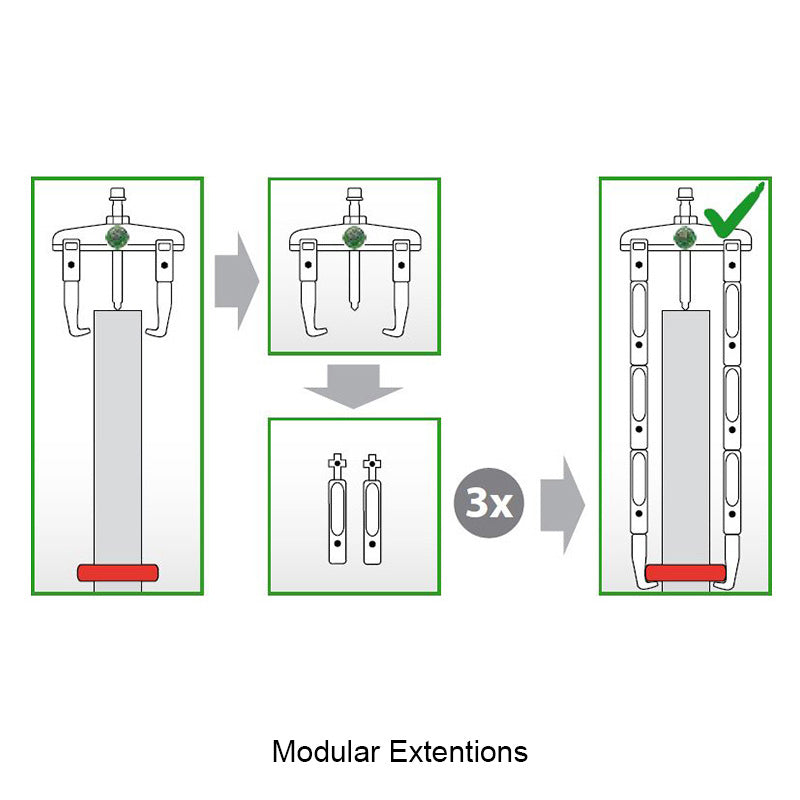 3x

Modular Extentions