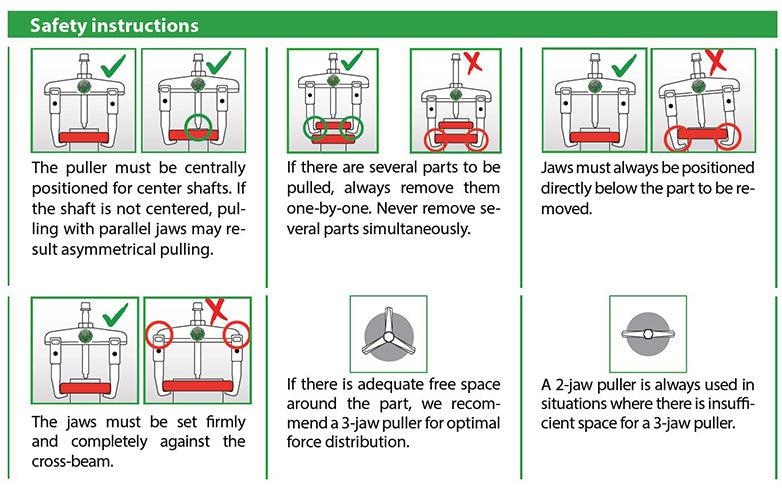 Safety instructions

The puller must be centrally positioned for center shafts. If the shaft is not centered, pulling with parallel jaws may result asymmetrical pulling.

If there are several parts to be pulled, always remove them one-by-one. Never remove several parts simultaneously.

Jaws must always be positioned directly below the part to be removed.

The jaws must be set firmly and completely against the cross-beam.

If there is adequate free space around the part, we recommend a 3-jaw puller for optimal force distribution.

A 2-jaw puller is always used in situations where there is insufficient space for a 3-jaw puller.